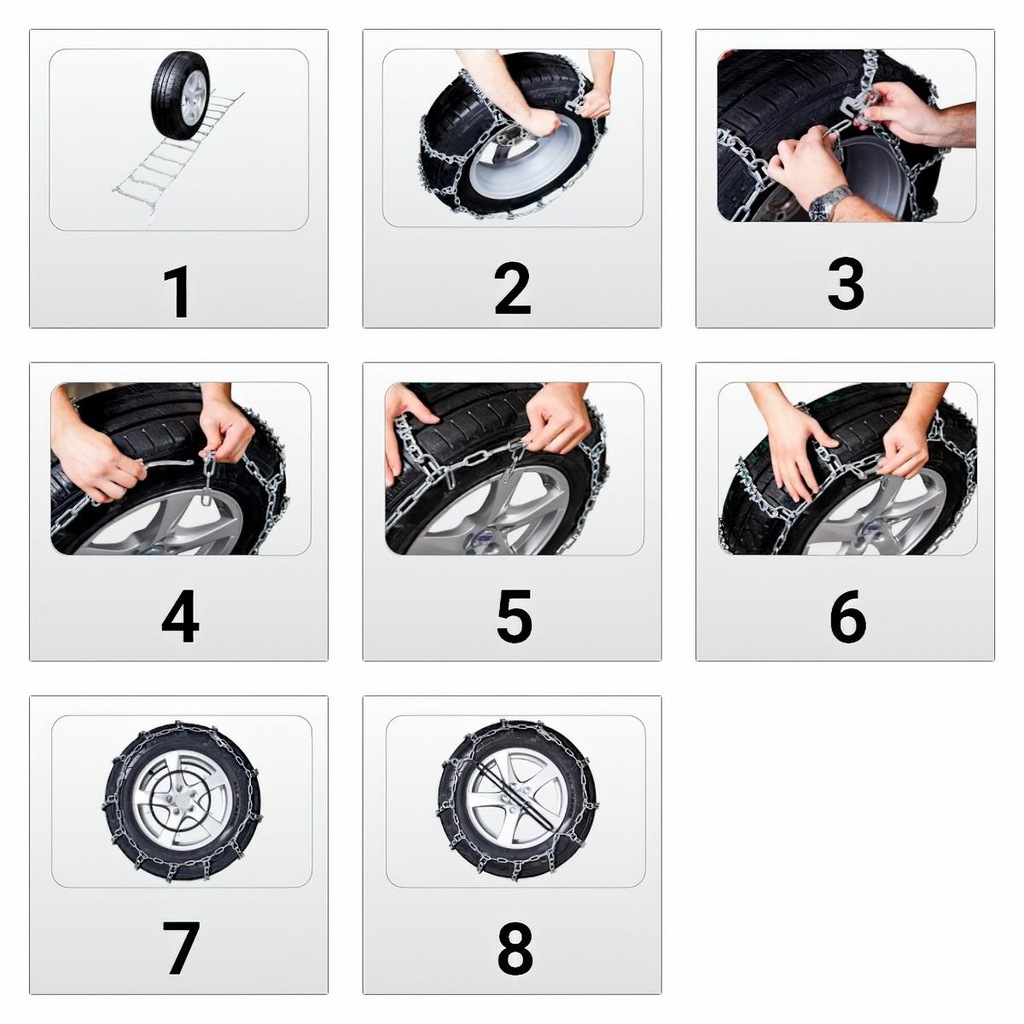 1

2

3

4

5

6

7

8